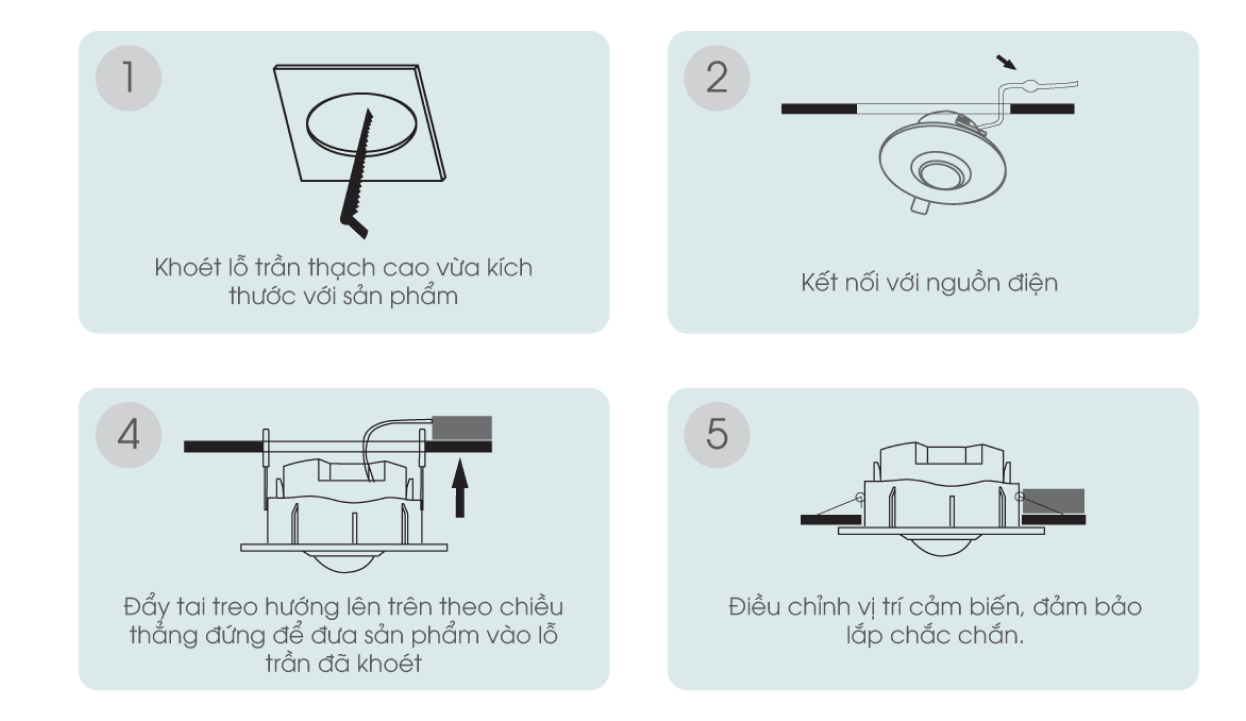 1

Khoét lỗ trần thạch cao vừa kích thước với sản phẩm

2

Kết nối với nguồn điện

4

Đẩy tai treo hướng lên trên theo chiều thẳng đứng để đưa sản phẩm vào lỗ trần đã khoét

5

Điều chỉnh vị trí cảm biến, đảm bảo lắp chắc chắn.